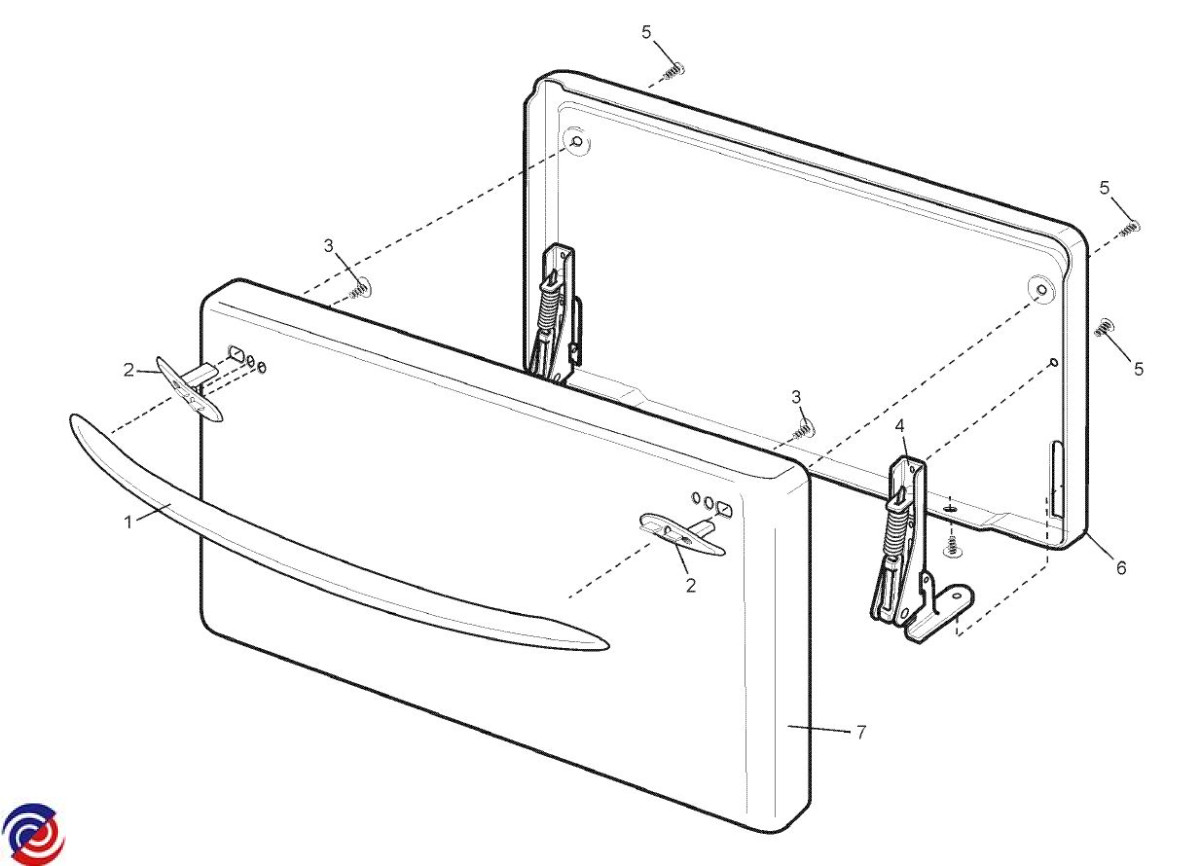 5
5
3
5
2
3
4
1
2
6
7